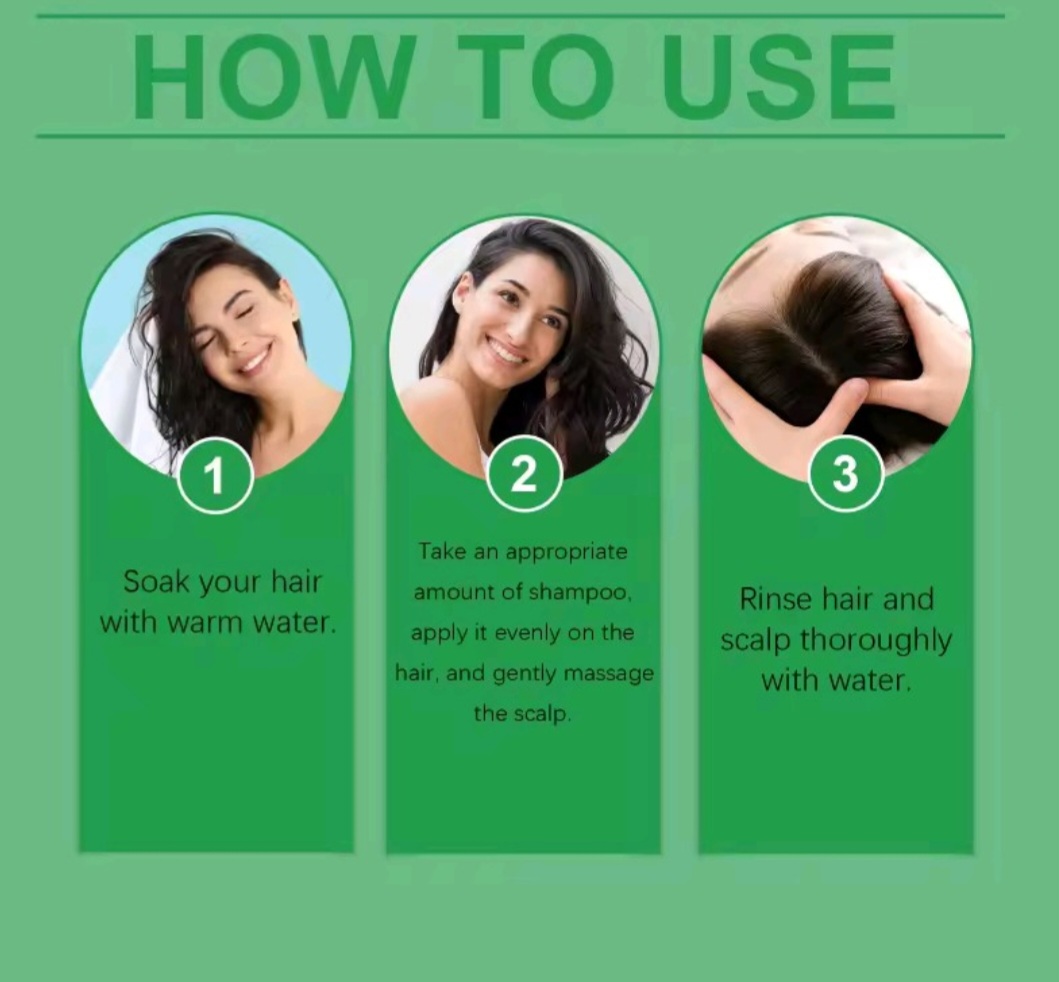 HOW TO USE

1

Soak your hair with warm water.

2

Take an appropriate amount of shampoo, apply it evenly on the hair, and gently massage the scalp.

3

Rinse hair and scalp thoroughly with water.