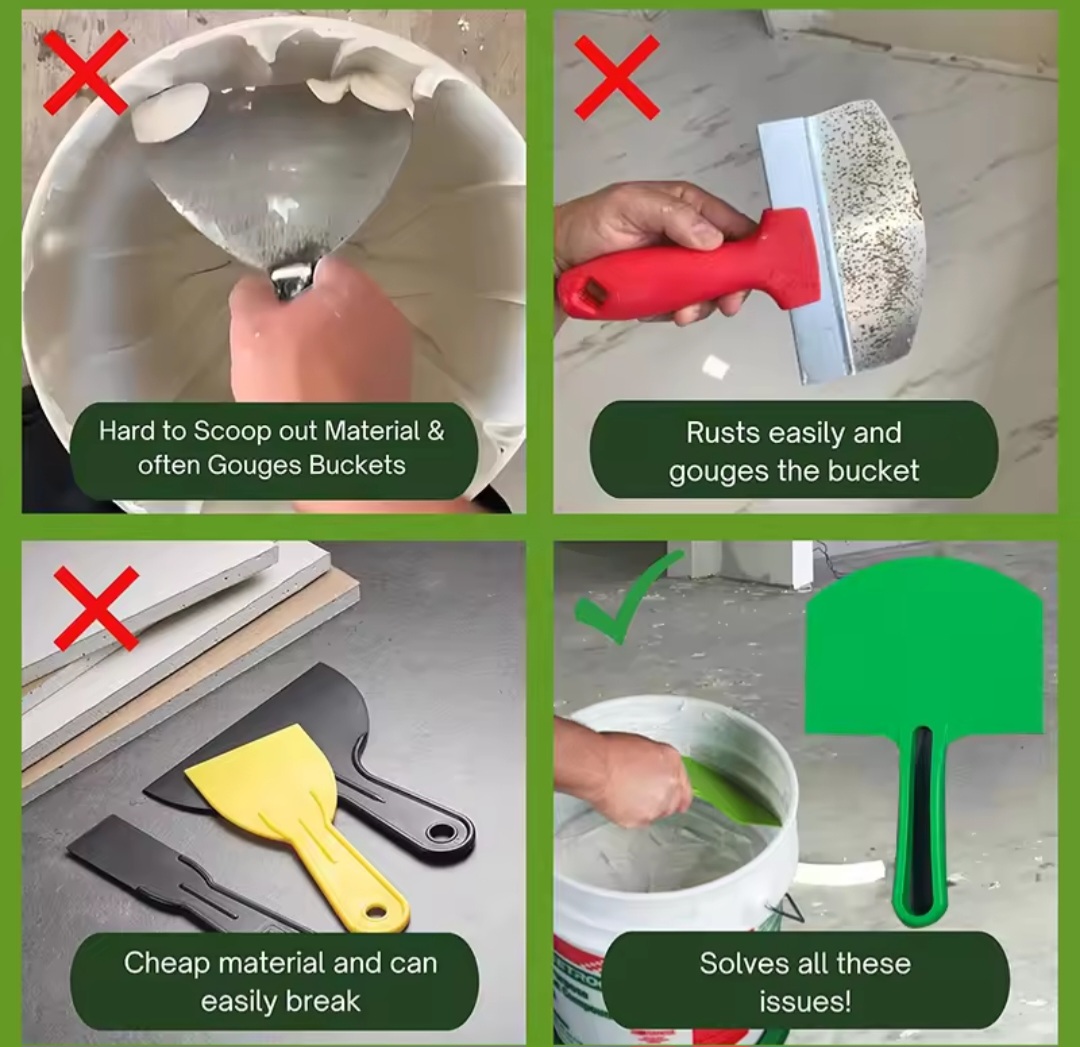 Hard to Scoop out Material & often Gouges Buckets

Rusts easily and gouges the bucket

Cheap material and can easily break

Solves all these issues!